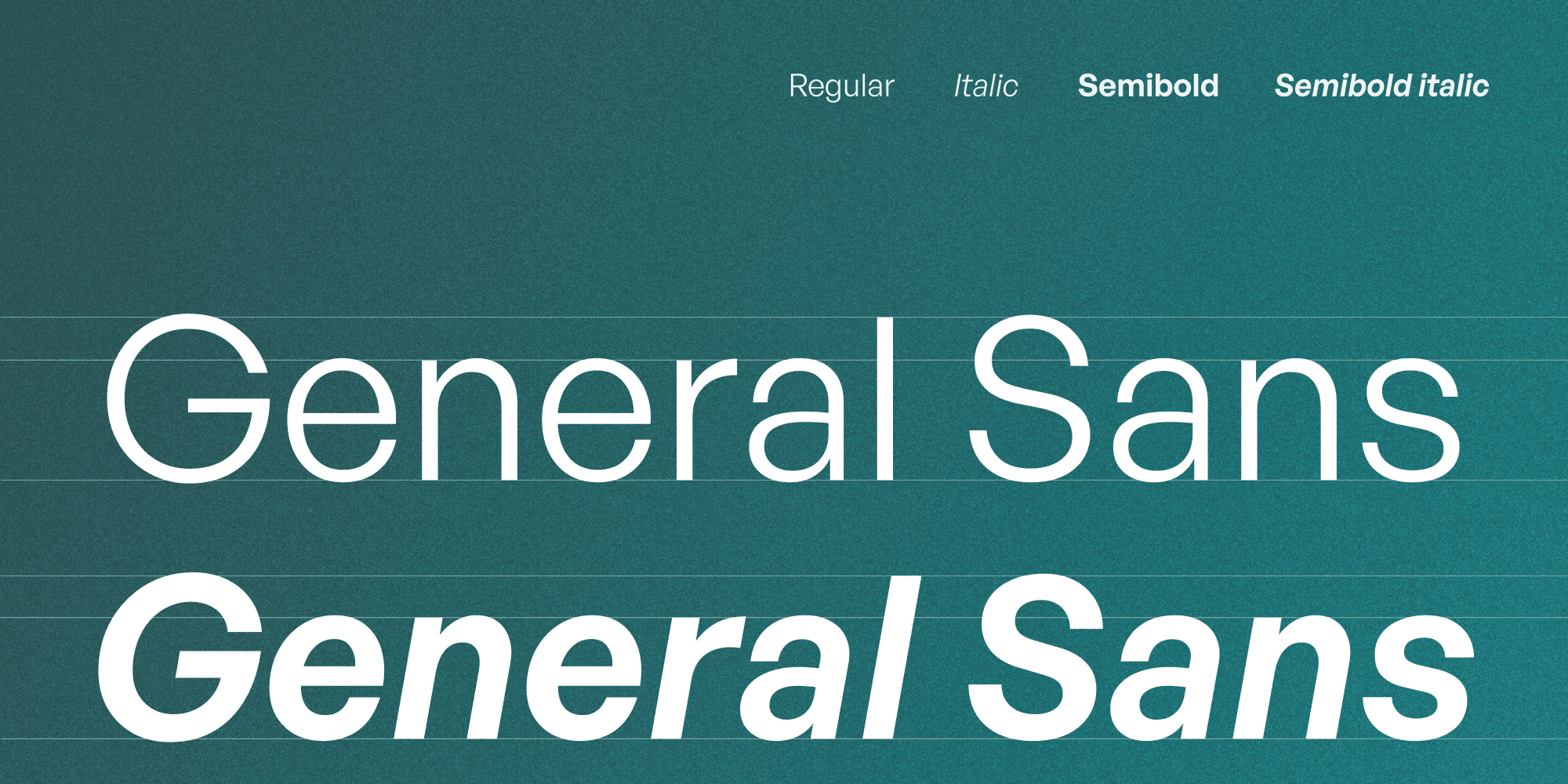 Regular Italic Semibold Semibold italic

General Sans

General Sans